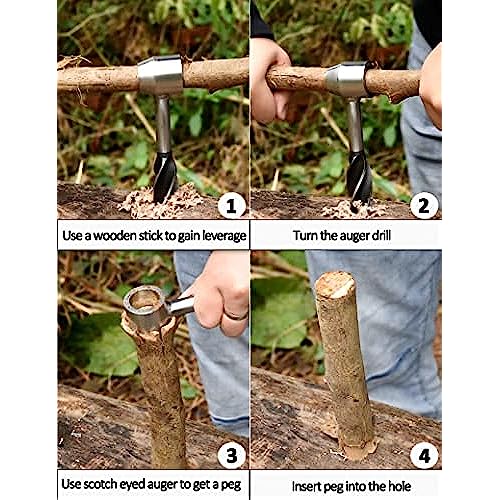 1

Use a wooden stick to gain leverage

2

Turn the auger drill

3

Use scotch eyed auger to get a peg

4

Insert peg into the hole