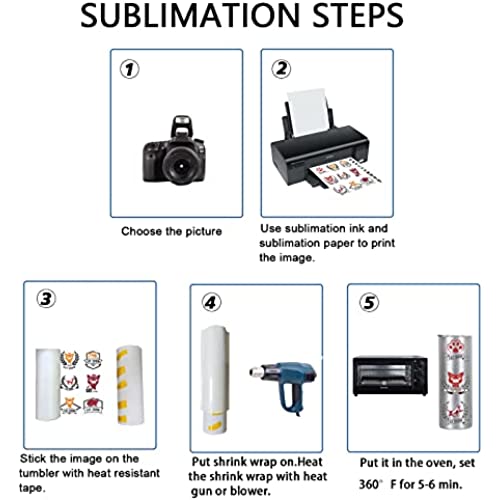 SUBLIMATION STEPS

1

Choose the picture

2

Use sublimation ink and sublimation paper to print the image.

3

Stick the image on the tumbler with heat resistant tape.

4

Put shrink wrap on.Heat the shrink wrap with heat gun or blower.

5

Put it in the oven, set 360° F for 5-6 min.