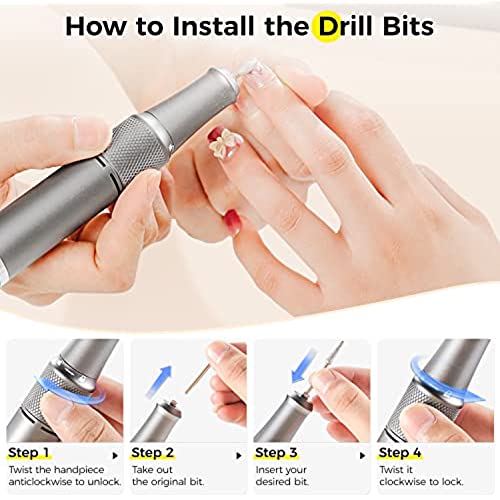 How to Install the Drill Bits

Step 1
Twist the handpiece anticlockwise to unlock.

Step 2
Take out the original bit.

Step 3
Insert your desired bit.

Step 4
Twist it clockwise to lock.