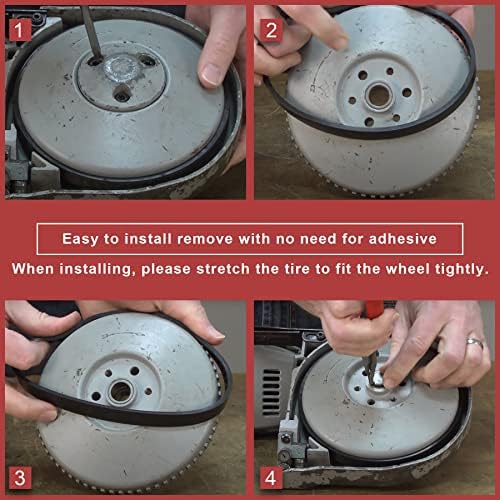 1

2

Easy to install remove with no need for adhesive

When installing, please stretch the tire to fit the wheel tightly.

3

4