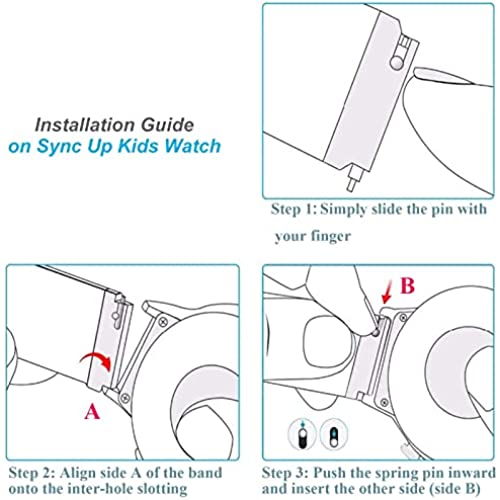 Installation Guide
on Sync Up Kids Watch

Step 1: Simply slide the pin with your finger

A

Step 2: Align side A of the band onto the inter-hole slotting

B

Step 3: Push the spring pin inward and insert the other side (side B)