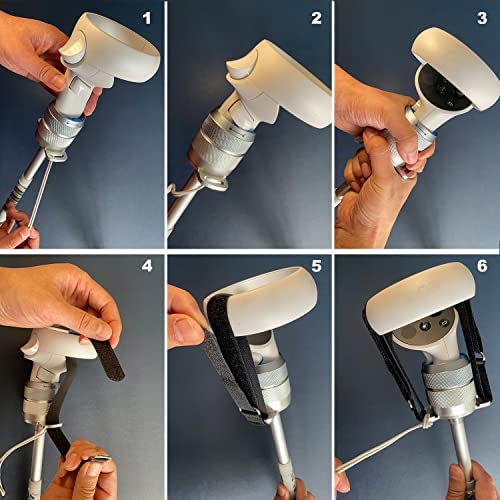 1
2
3
4
5
6