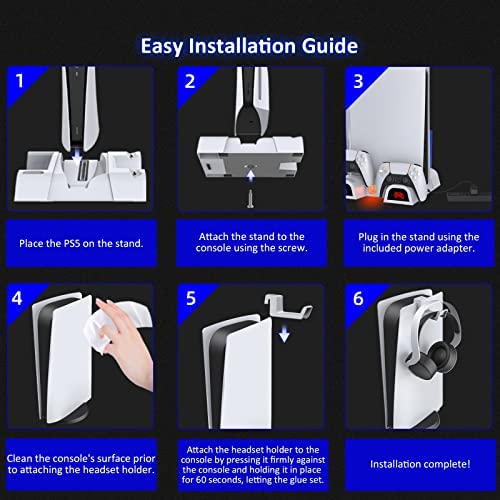 Easy Installation Guide

1

Place the PS5 on the stand.

2

Attach the stand to the console using the screw.

3

Plug in the stand using the included power adapter.

4

Clean the console's surface prior to attaching the headset holder.

5

Attach the headset holder to the console by pressing it firmly against the console and holding it in place for 60 seconds, letting the glue set.

6

Installation complete!