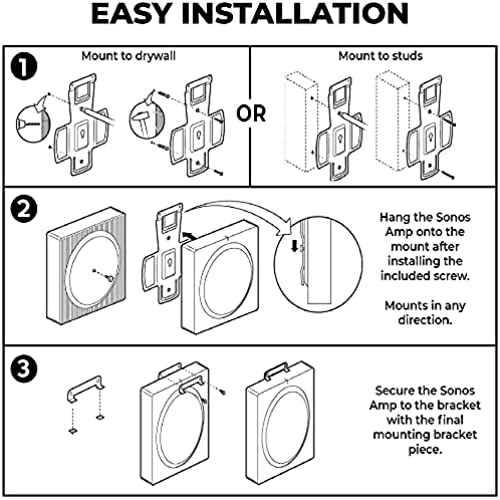 EASY INSTALLATION

1

Mount to drywall

OR

Mount to studs

2

Hang the Sonos Amp onto the mount after installing the included screw.

Mounts in any direction.

3

Secure the Sonos Amp to the bracket with the final mounting bracket piece.