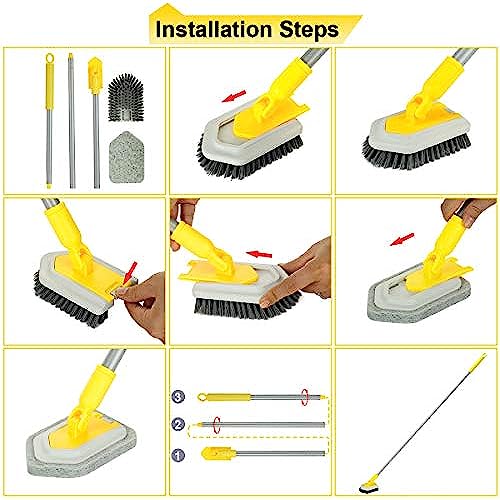 Installation Steps

3

2

1