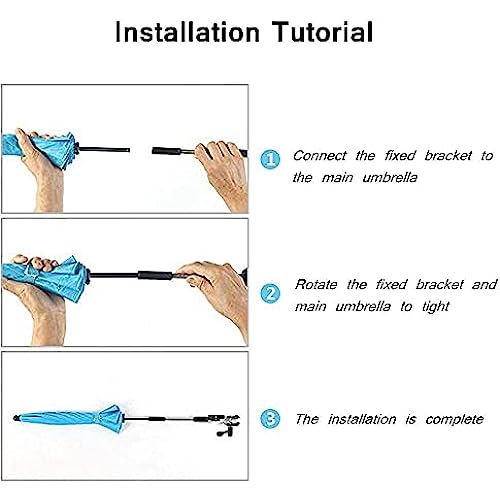 Installation Tutorial

1 Connect the fixed bracket to the main umbrella

2 Rotate the fixed bracket and main umbrella to tight

3 The installation is complete