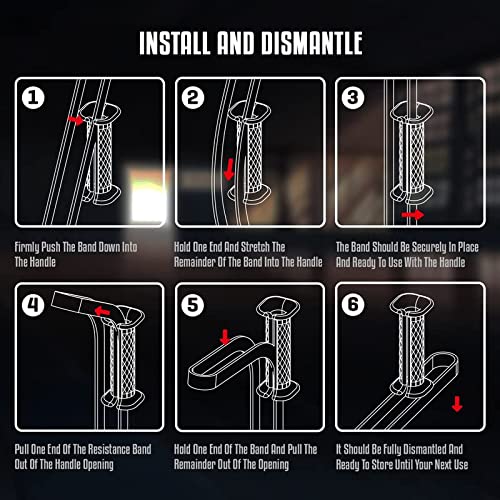 INSTALL AND DISMANTLE

1

Firmly Push The Band Down Into The Handle

2

Hold One End And Stretch The Remainder Of The Band Into The Handle

3

The Band Should Be Securely In Place And Ready To Use With The Handle

4

Pull One End Of The Resistance Band Out Of The Handle Opening

5

Hold One End Of The Band And Pull The Remainder Out Of The Opening

6

It Should Be Fully Dismantled And Ready To Store Until Your Next Use