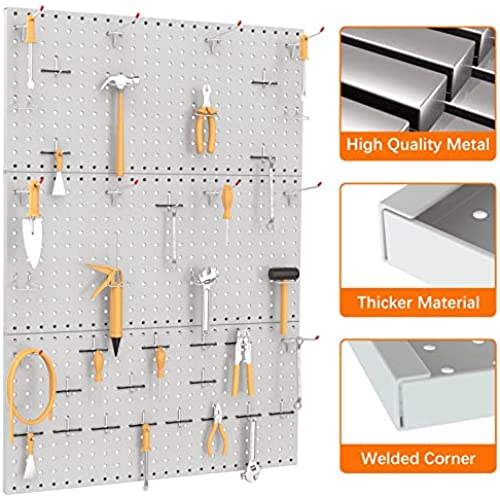 High Quality Metal

Thicker Material

Welded Corner