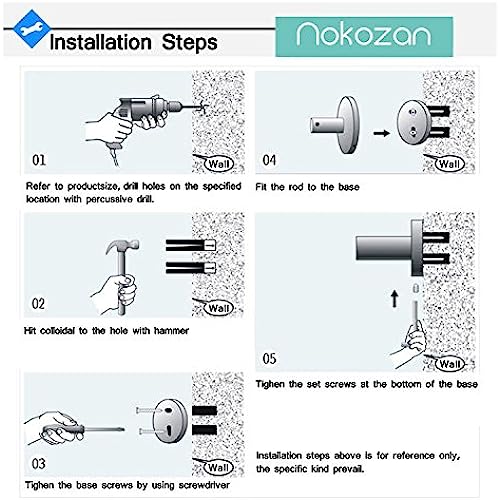 Installation Steps

Nokozan

01

Wall

Refer to productsize, drill holes on the specified location with percussive drill.

02

Wall

Hit colloidal to the hole with hammer

03

Wall

Tighen the base screws by using screwdriver

04

Wall

Fit the rod to the base

05

Wall

Tighen the set screws at the bottom of the base

Installation steps above is for reference only, the specific kind prevail.