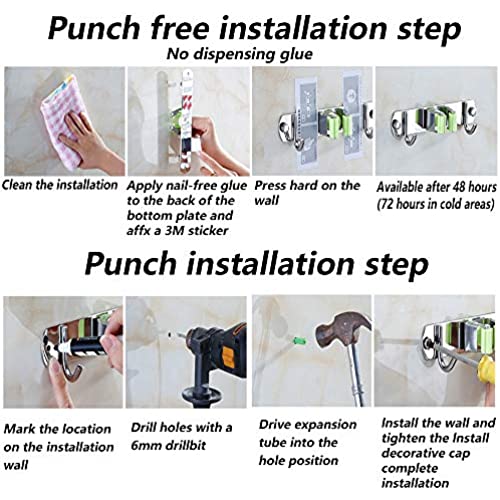 Punch free installation step

No dispensing glue

Clean the installation

Apply nail-free glue to the back of the bottom plate and affx a 3M sticker

Press hard on the wall

Available after 48 hours (72 hours in cold areas)

Punch installation step

Mark the location on the installation wall

Drill holes with a 6mm drillbit

Drive expansion tube into the hole position

Install the wall and tighten the Install decorative cap complete installation