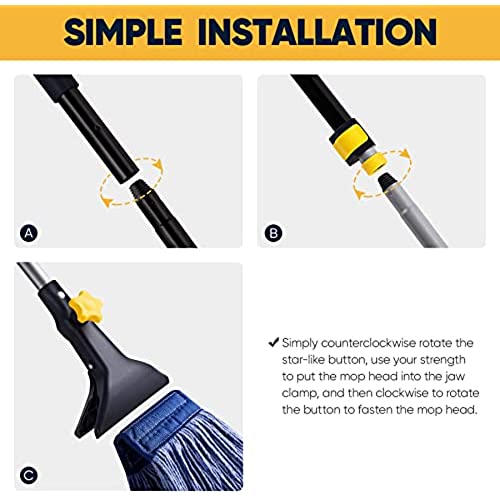 SIMPLE INSTALLATION

A

B

C

✔ Simply counterclockwise rotate the star-like button, use your strength to put the mop head into the jaw clamp, and then clockwise to rotate the button to fasten the mop head.