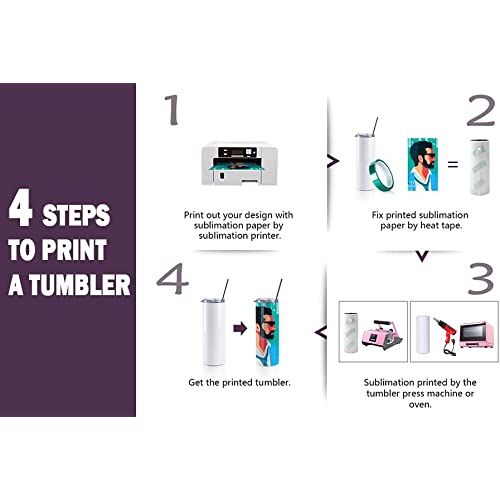 4 STEPS TO PRINT A TUMBLER

1

Print out your design with sublimation paper by sublimation printer.

2

=

Fix printed sublimation paper by heat tape.

3

Sublimation printed by the tumbler press machine or oven.

4

Get the printed tumbler.