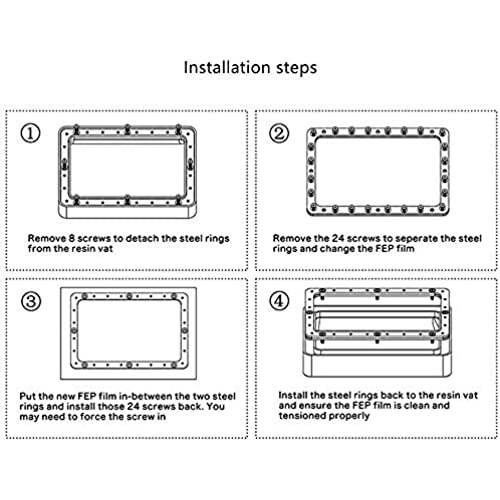 Installation steps

①

Remove 8 screws to detach the steel rings from the resin vat

②

Remove the 24 screws to seperate the steel rings and change the FEP film

③

Put the new FEP film in-between the two steel rings and install those 24 screws back. You may need to force the screw in

④

Install the steel rings back to the resin vat and ensure the FEP film is clean and tensioned properly