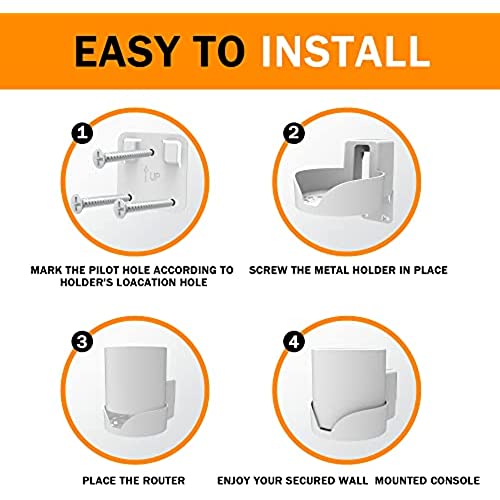 EASY TO INSTALL

1

UP

MARK THE PILOT HOLE ACCORDING TO HOLDER'S LOACATION HOLE

2

SCREW THE METAL HOLDER IN PLACE

3

PLACE THE ROUTER

4

ENJOY YOUR SECURED WALL MOUNTED CONSOLE