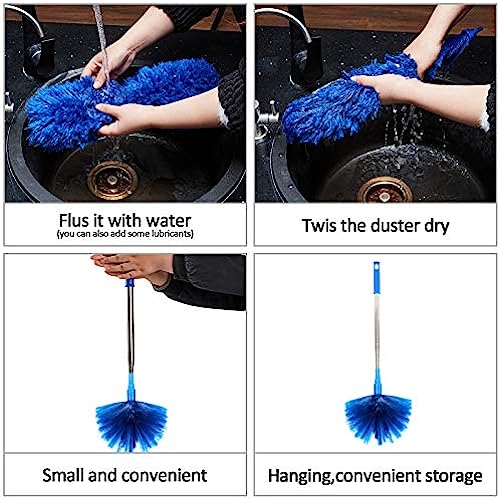 Flus it with water
(you can also add some lubricants)

Twis the duster dry

Small and convenient

Hanging,convenient storage