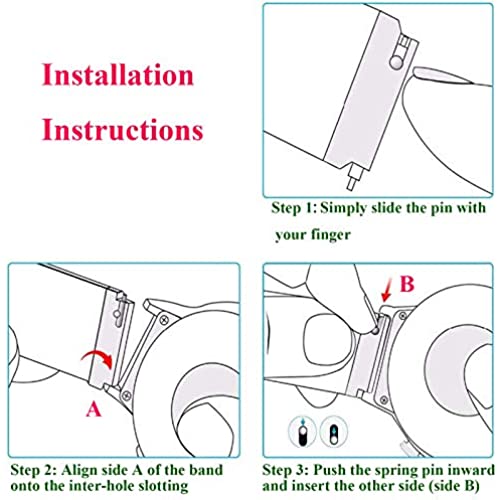 Installation Instructions

Step 1: Simply slide the pin with your finger

A

Step 2: Align side A of the band onto the inter-hole slotting

B

Step 3: Push the spring pin inward and insert the other side (side B)